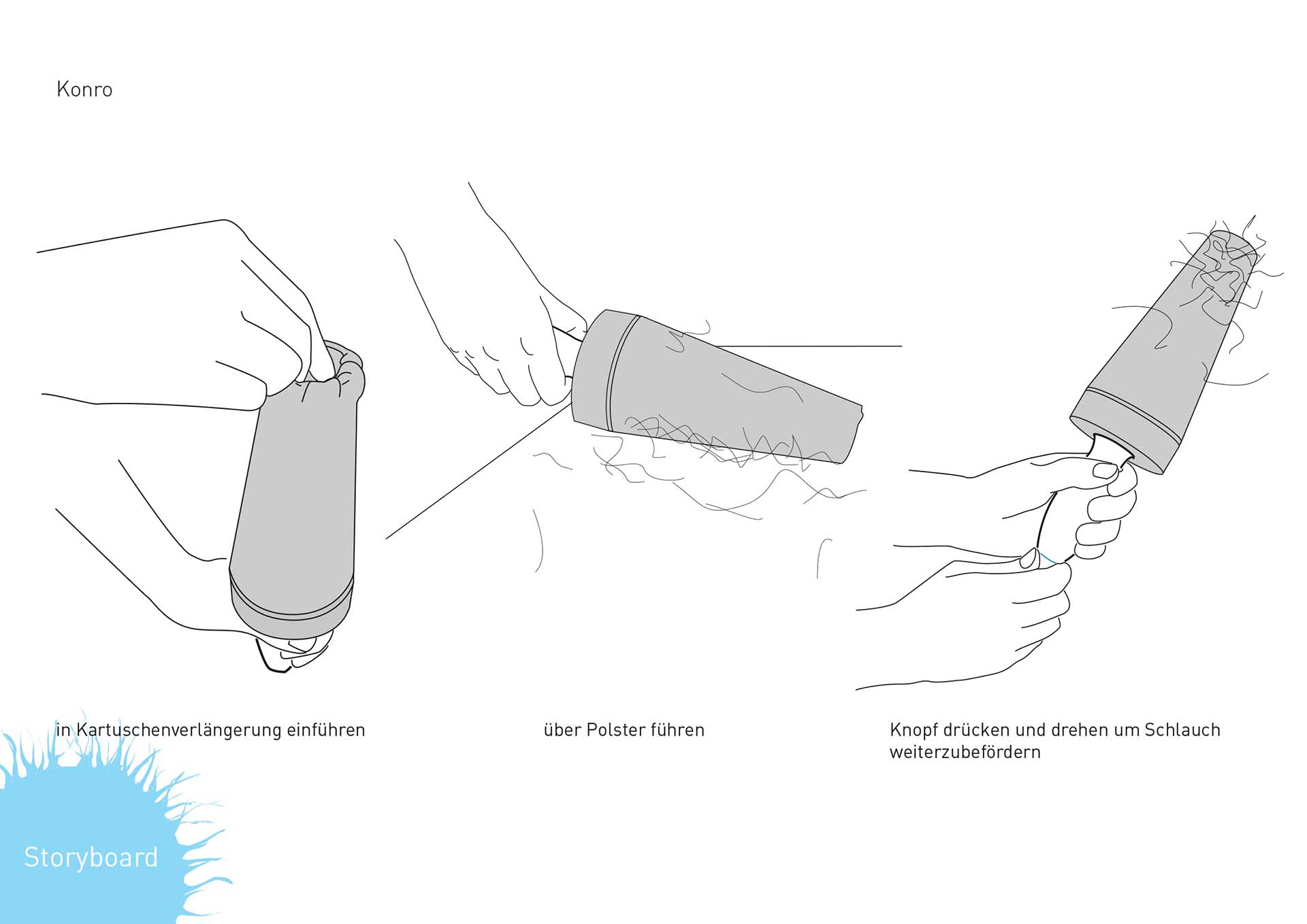 Konro

in Kartuschenverlängerung einführen

über Polster führen

Knopf drücken und drehen um Schlauch weiterzubefördern

Storyboard